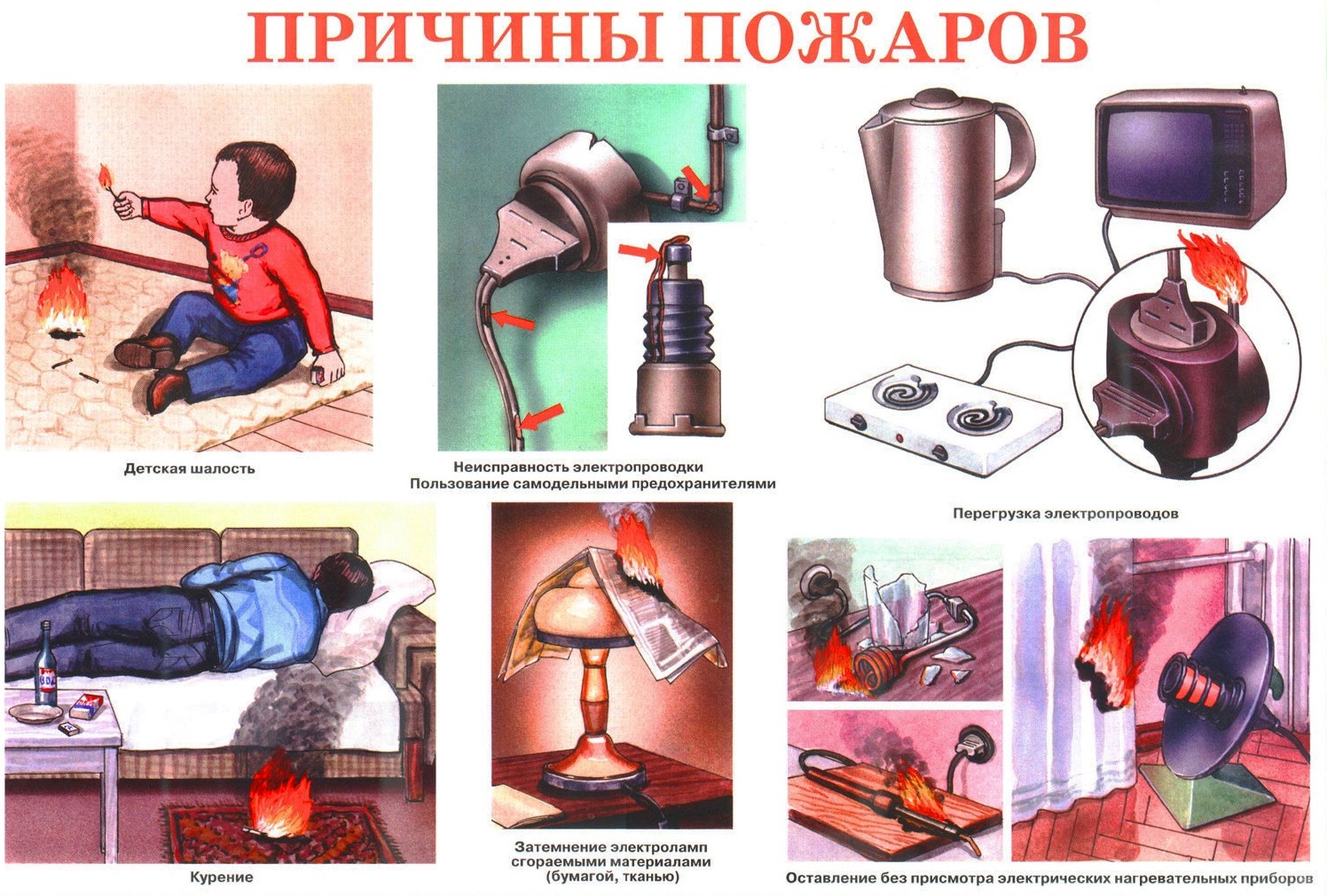 ПРИЧИНЫ ПОЖАРОВ

Детская шалость

Неисправность электропроводки
Пользование самодельными предохранителями

Перегрузка электропроводов

Курение

Затемнение электроламп сгораемыми материалами (бумагой, тканью)

Оставление без присмотра электрических нагревательных приборов